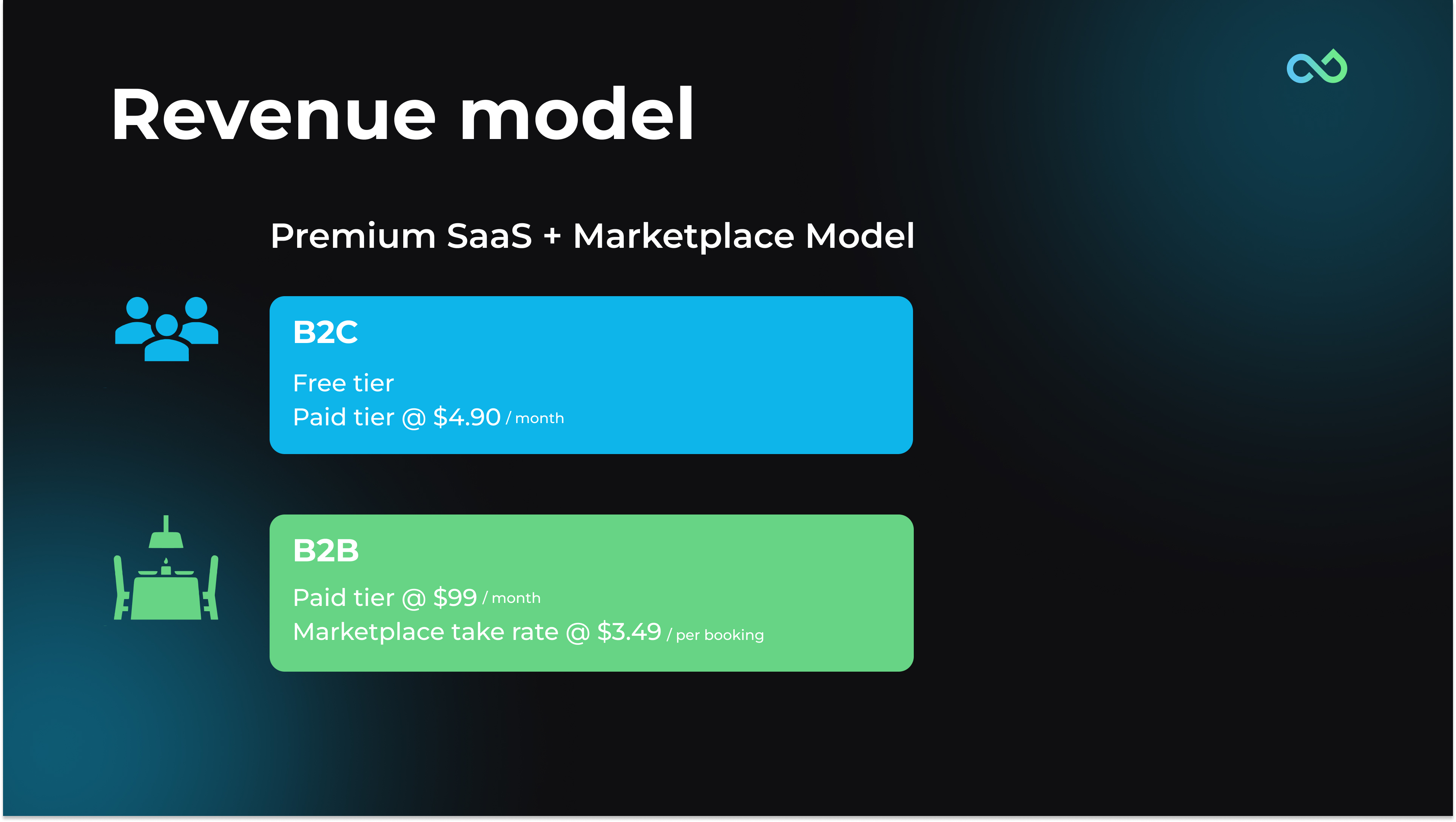 Revenue model

Premium SaaS + Marketplace Model

B2C

Free tier
Paid tier @ $4.90 / month

B2B

Paid tier @ $99 / month
Marketplace take rate @ $3.49 / per booking